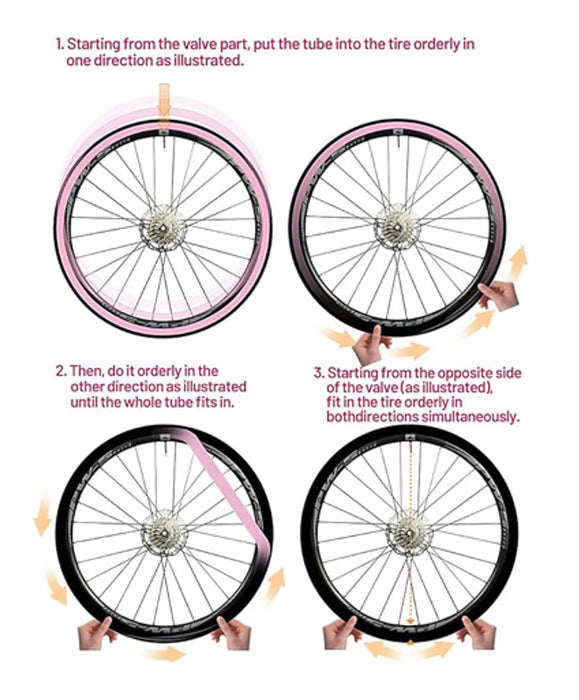 1. Starting from the valve part, put the tube into the tire orderly in one direction as illustrated.

2. Then, do it orderly in the other direction as illustrated until the whole tube fits in.

3. Starting from the opposite side of the valve (as illustrated), fit in the tire orderly in bothdirections simultaneously.